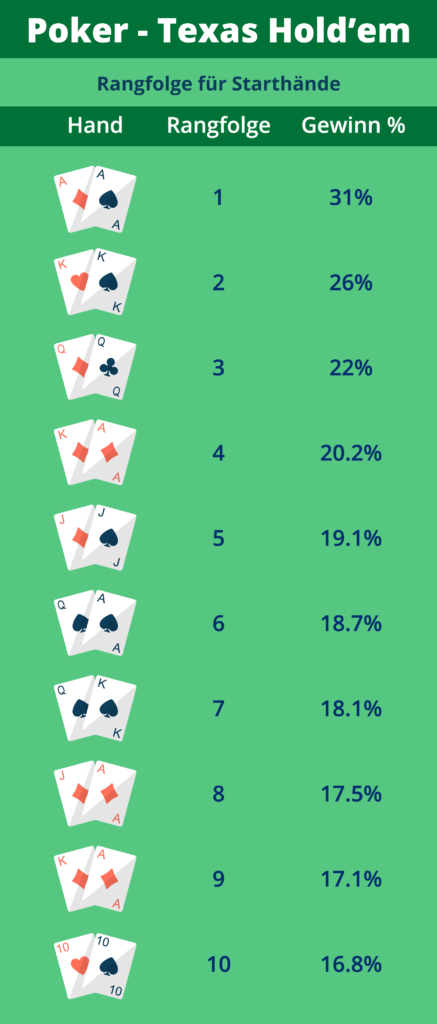 Poker - Texas Hold'em

Rangfolge für Starthände

| Hand | Rangfolge | Gewinn % |
|---|---|---|
| A A A | 1 | 31% |
| K K K | 2 | 26% |
| Q Q Q | 3 | 22% |
| K A A | 4 | 20.2% |
| J J J | 5 | 19.1% |
| Q A A | 6 | 18.7% |
| Q K K | 7 | 18.1% |
| J A A | 8 | 17.5% |
| K A A | 9 | 17.1% |
| 10 10 10 | 10 | 16.8% |