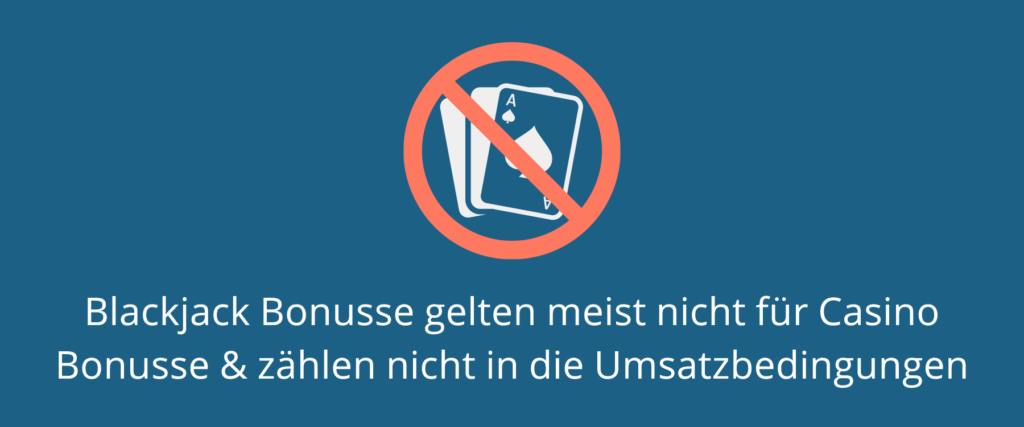 A

A

Blackjack Bonusse gelten meist nicht für Casino Bonusse & zählen nicht in die Umsatzbedingungen